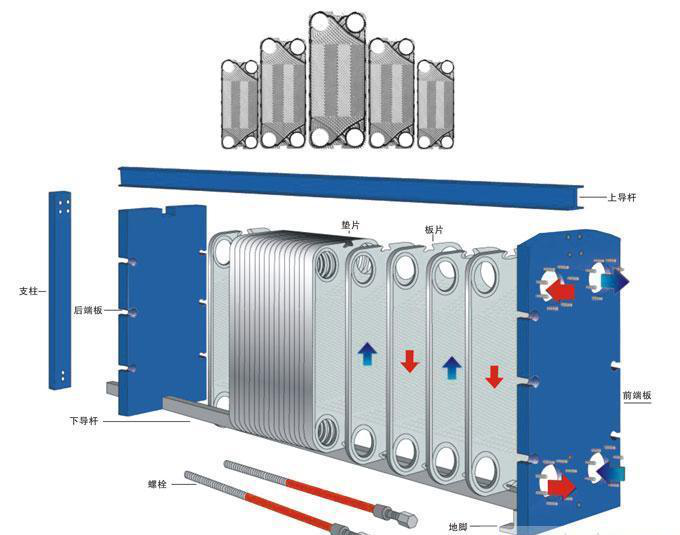 上导杆

垫片

板片

支柱

后端板

前端板

下导杆

螺栓

地脚